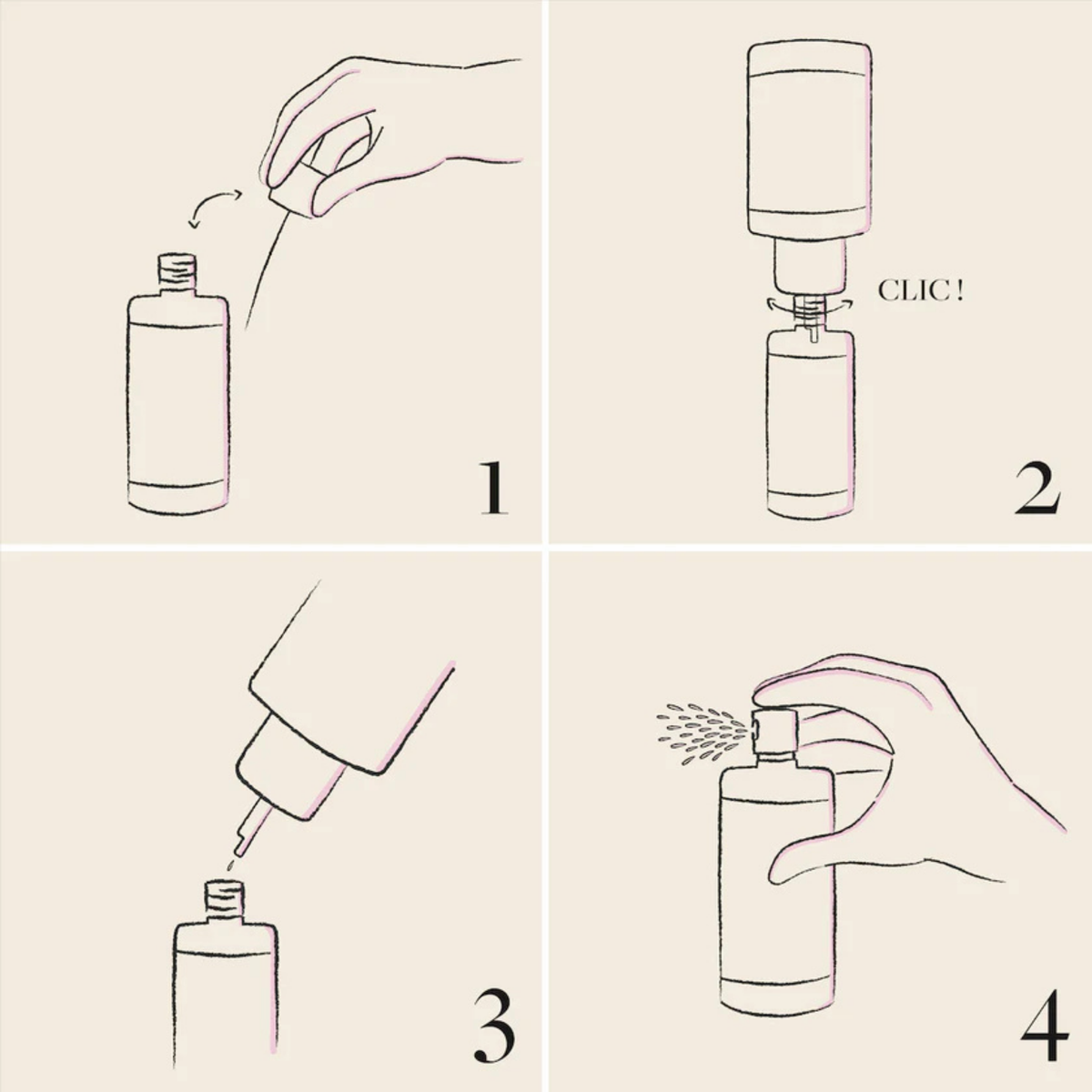 1

CLIC !

2

3

4